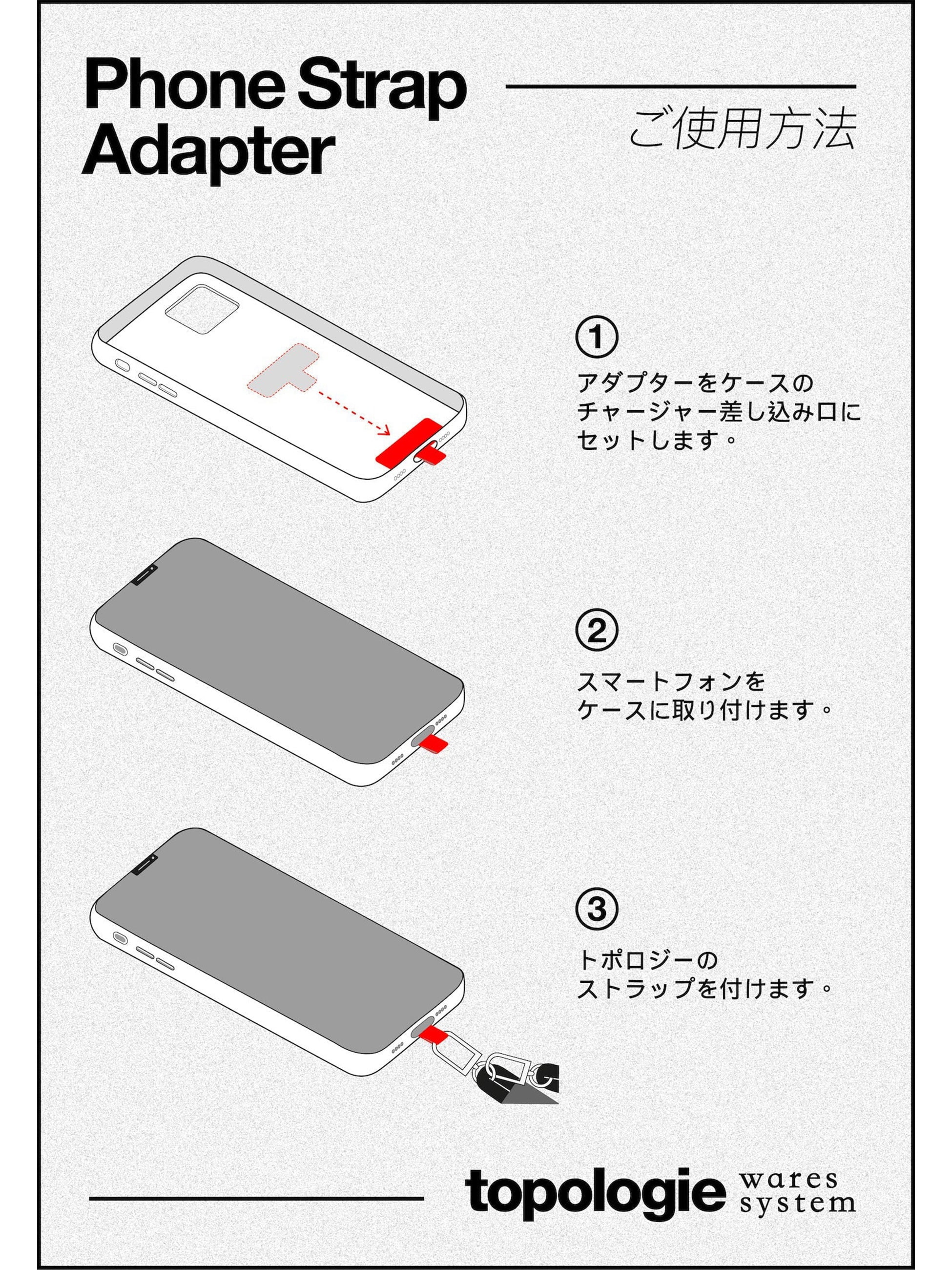 Phone Strap Adapter

ご使用方法

①

アダプターをケースのチャージャー差し込み口にセットします。

②

スマートフォンをケースに取り付けます。

③

トポロジーのストラップを付けます。

topologie wares system