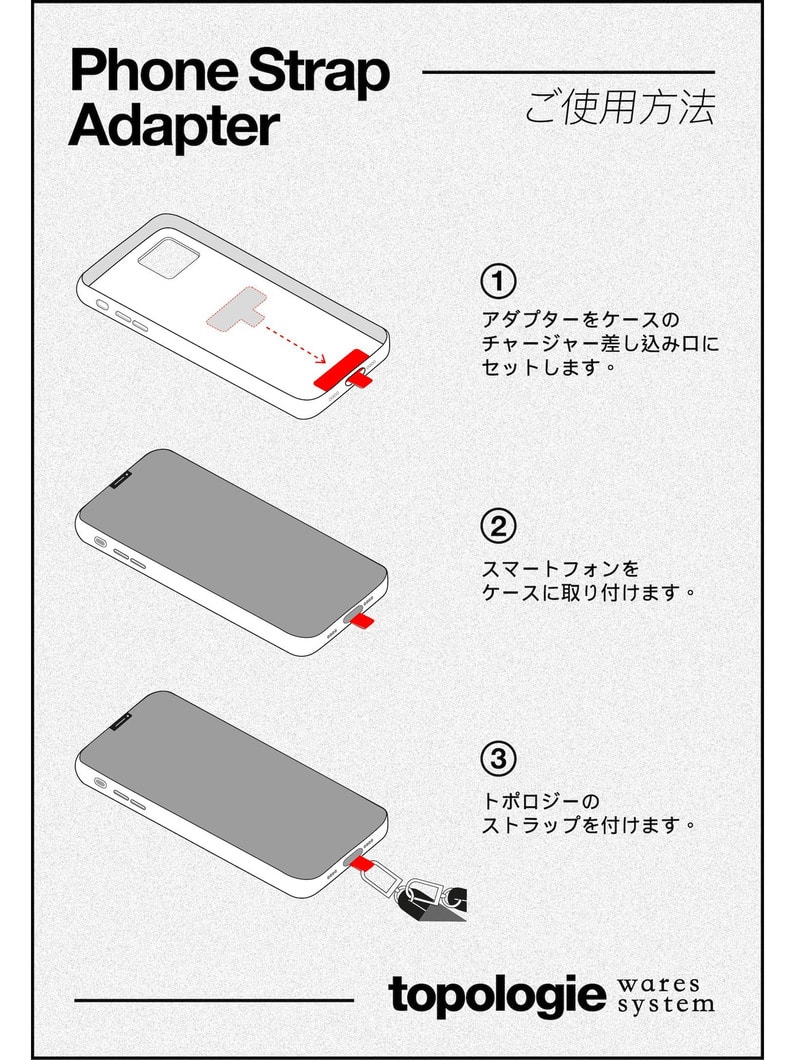 Phone Strap Adapter

ご使用方法

①
アダプターをケースのチャージャー差し込み口にセットします。

②
スマートフォンをケースに取り付けます。

③
トポロジーのストラップを付けます。

topologie wares system